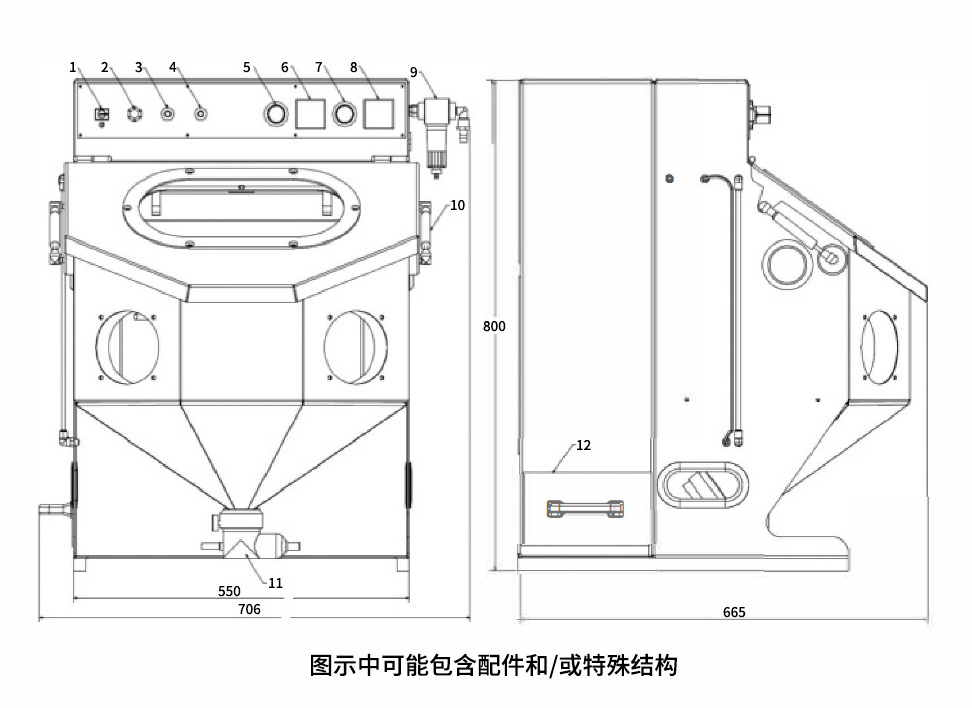 1 2 3 4 5 6 7 8 9

10

800

12

11

550

706

665

图示中可能包含配件和/或特殊结构